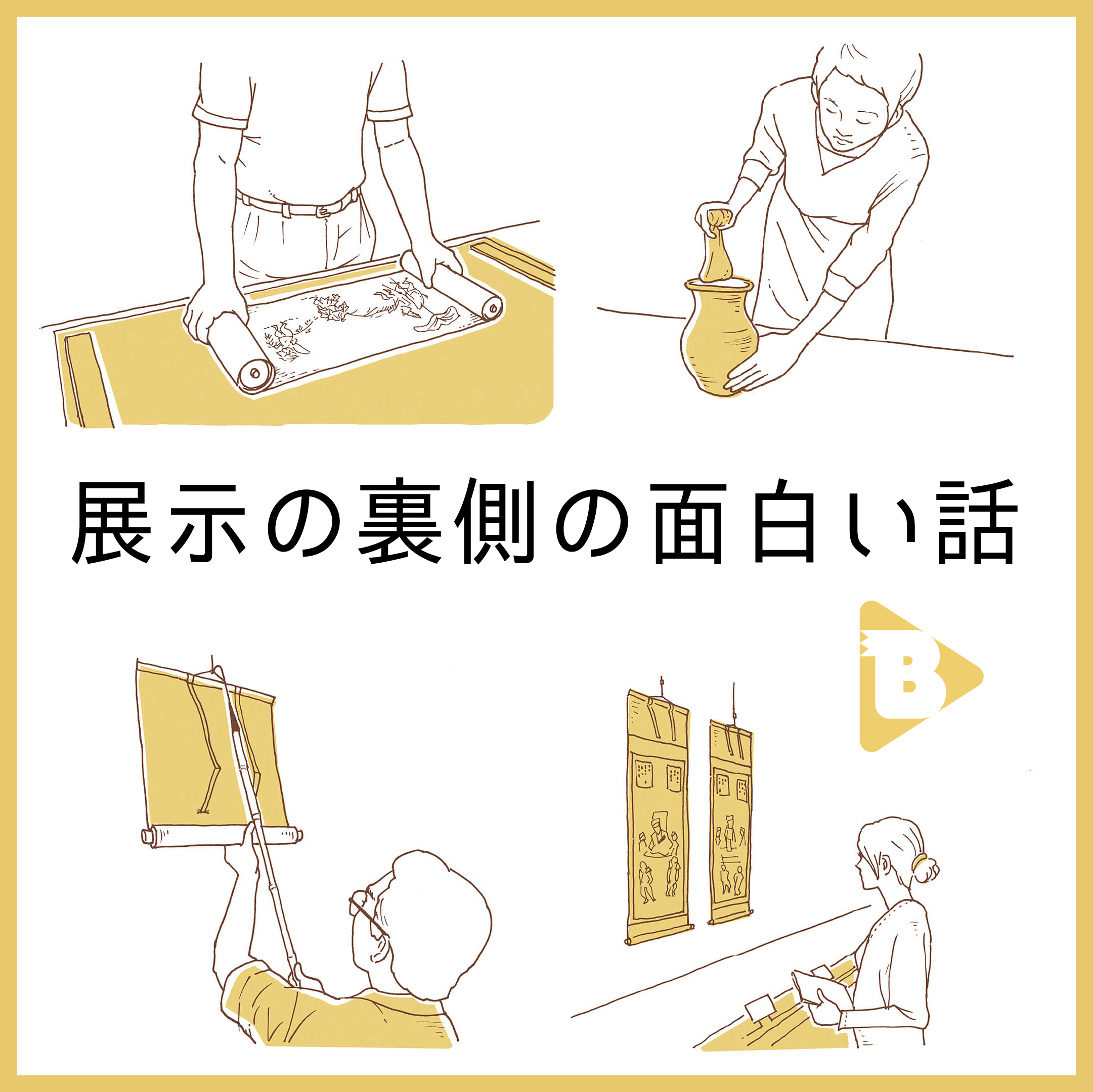 展示の裏側の面白い話

B